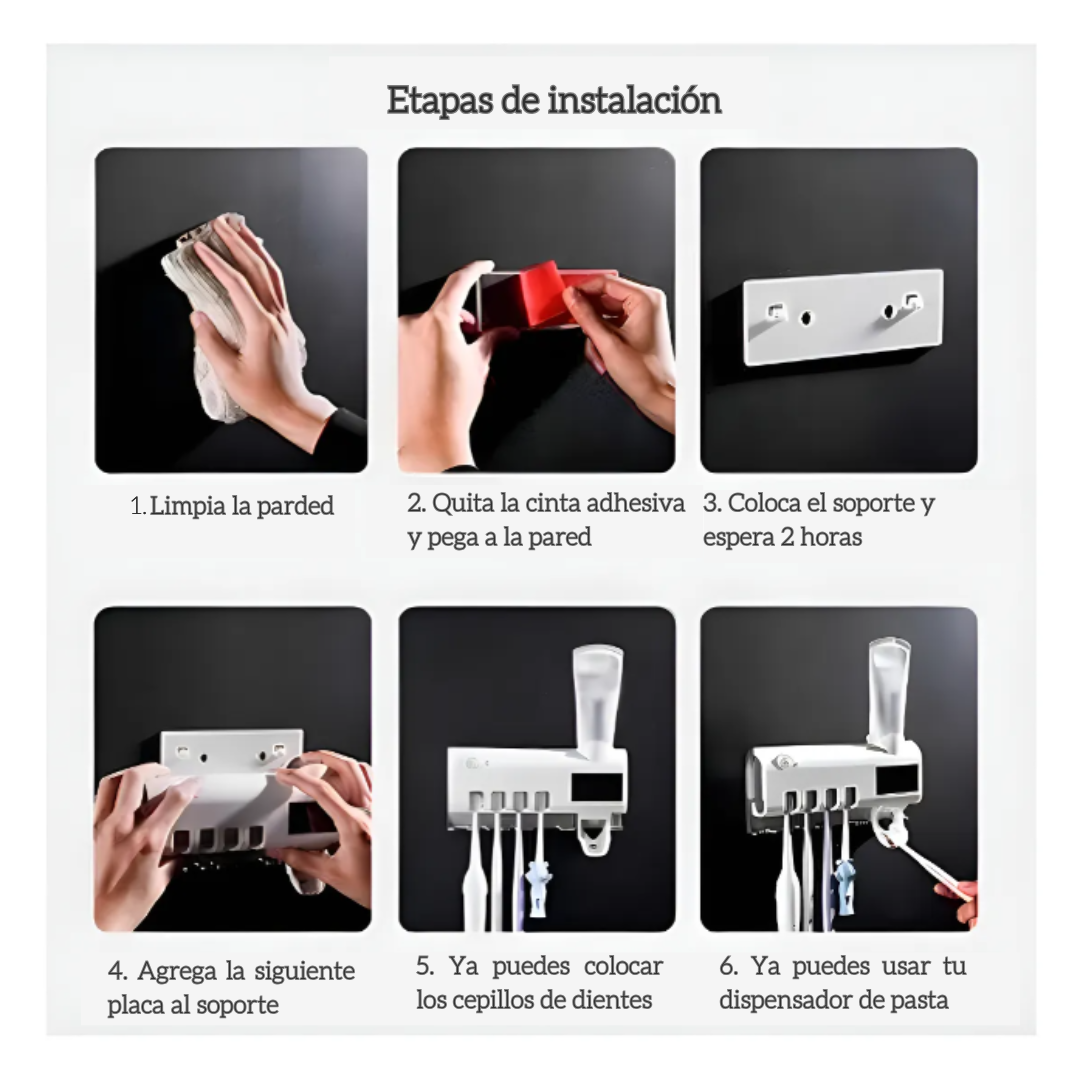 Etapas de instalación

1. Limpia la parded

2. Quita la cinta adhesiva y pega a la pared

3. Coloca el soporte y espera 2 horas

4. Agrega la siguiente placa al soporte

5. Ya puedes colocar los cepillos de dientes

6. Ya puedes usar tu dispensador de pasta