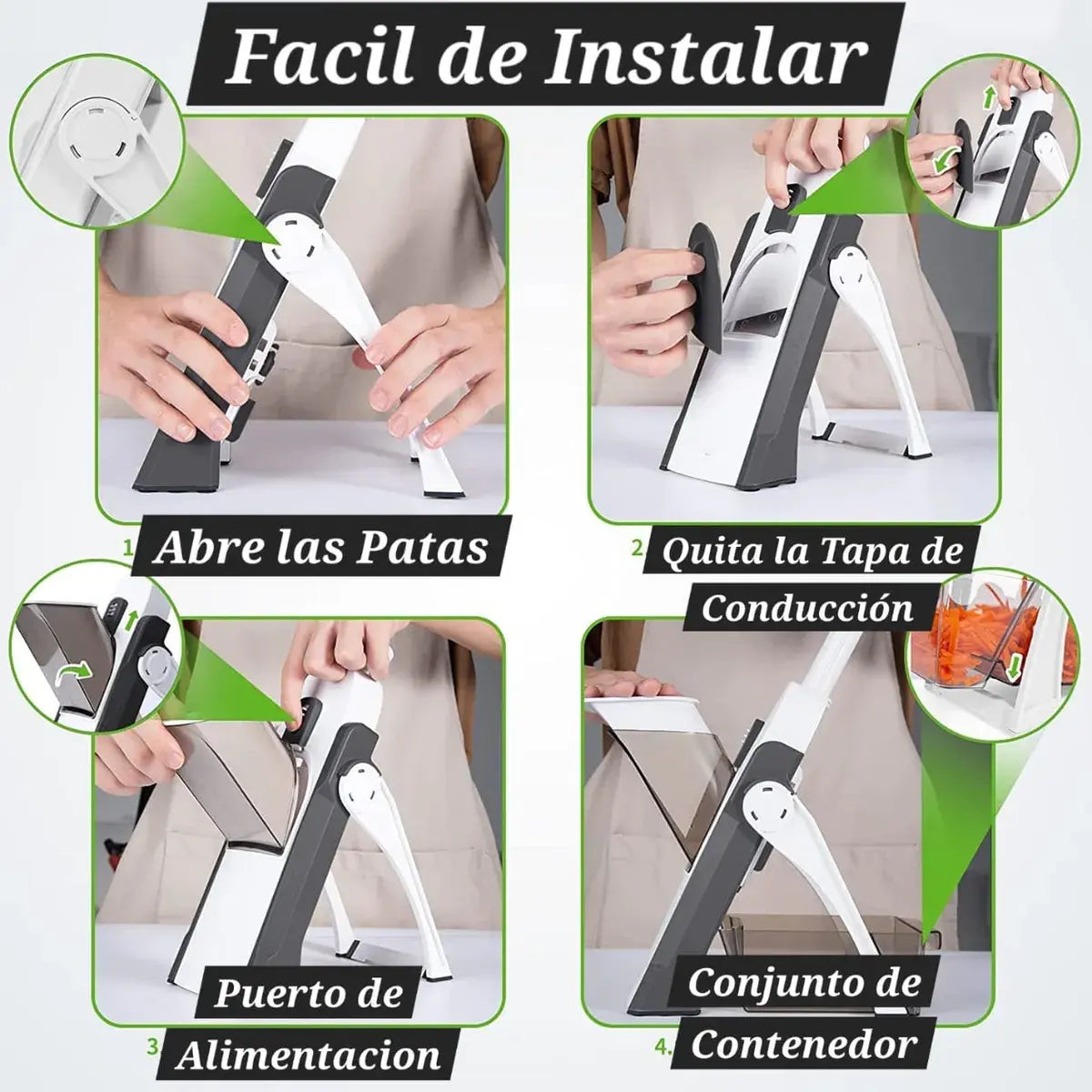 Facil de Instalar

1 Abre las Patas

2 Quita la Tapa de Conducción

3 Puerto de Alimentacion

4. Conjunto de Contenedor