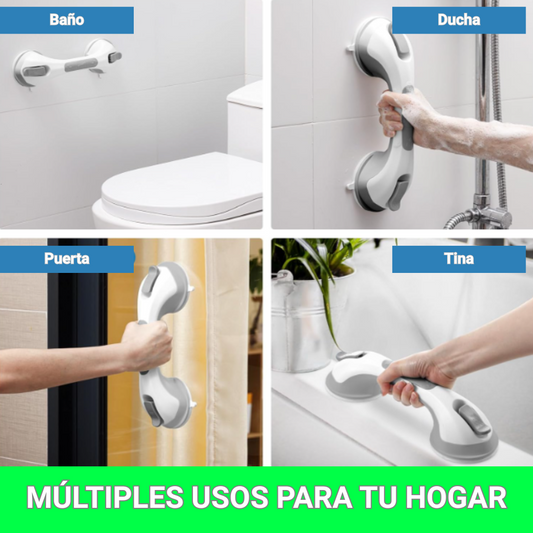 Baño

Ducha

Puerta

Tina

MÚLTIPLES USOS PARA TU HOGAR