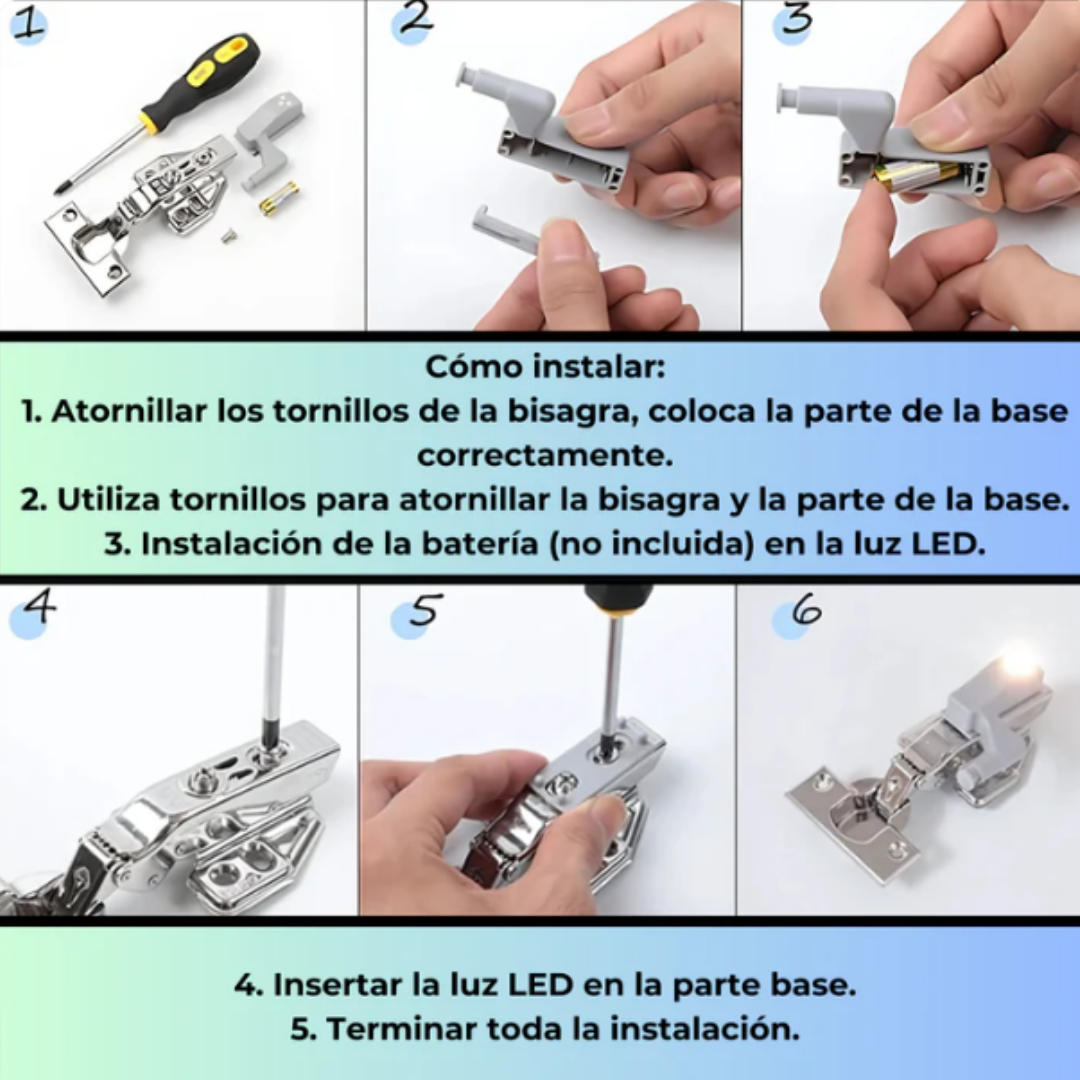 1

2

3

Cómo instalar:
1. Atornillar los tornillos de la bisagra, coloca la parte de la base correctamente.
2. Utiliza tornillos para atornillar la bisagra y la parte de la base.
3. Instalación de la batería (no incluida) en la luz LED.

4

5

6

4. Insertar la luz LED en la parte base.
5. Terminar toda la instalación.